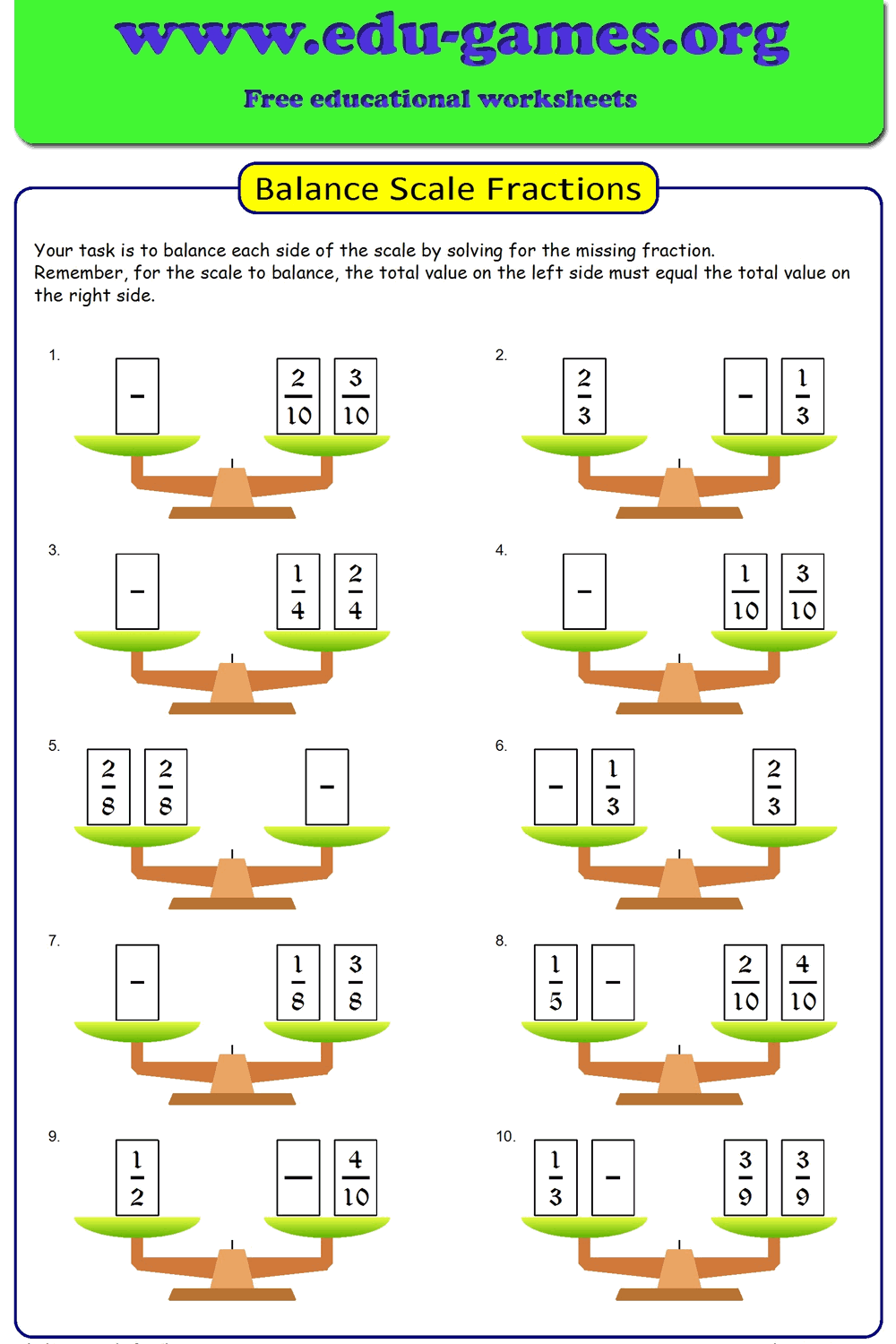 www.edu-games.org

Free educational worksheets

Balance Scale Fractions

Your task is to balance each side of the scale by solving for the missing fraction.
Remember, for the scale to balance, the total value on the left side must equal the total value on the right side.

1. $-$ $\frac{2}{10}$ $\frac{3}{10}$

2. $\frac{2}{3}$ $-$ $\frac{1}{3}$

3. $-$ $\frac{1}{4}$ $\frac{2}{4}$

4. $-$ $\frac{1}{10}$ $\frac{3}{10}$

5. $\frac{2}{8}$ $\frac{2}{8}$ $-$

6. $-$ $\frac{1}{3}$ $\frac{2}{3}$

7. $-$ $\frac{1}{8}$ $\frac{3}{8}$

8. $\frac{1}{5}$ $-$ $\frac{2}{10}$ $\frac{4}{10}$

9. $\frac{1}{2}$ $-$ $\frac{4}{10}$

10. $\frac{1}{3}$ $-$ $\frac{3}{9}$ $\frac{3}{9}$