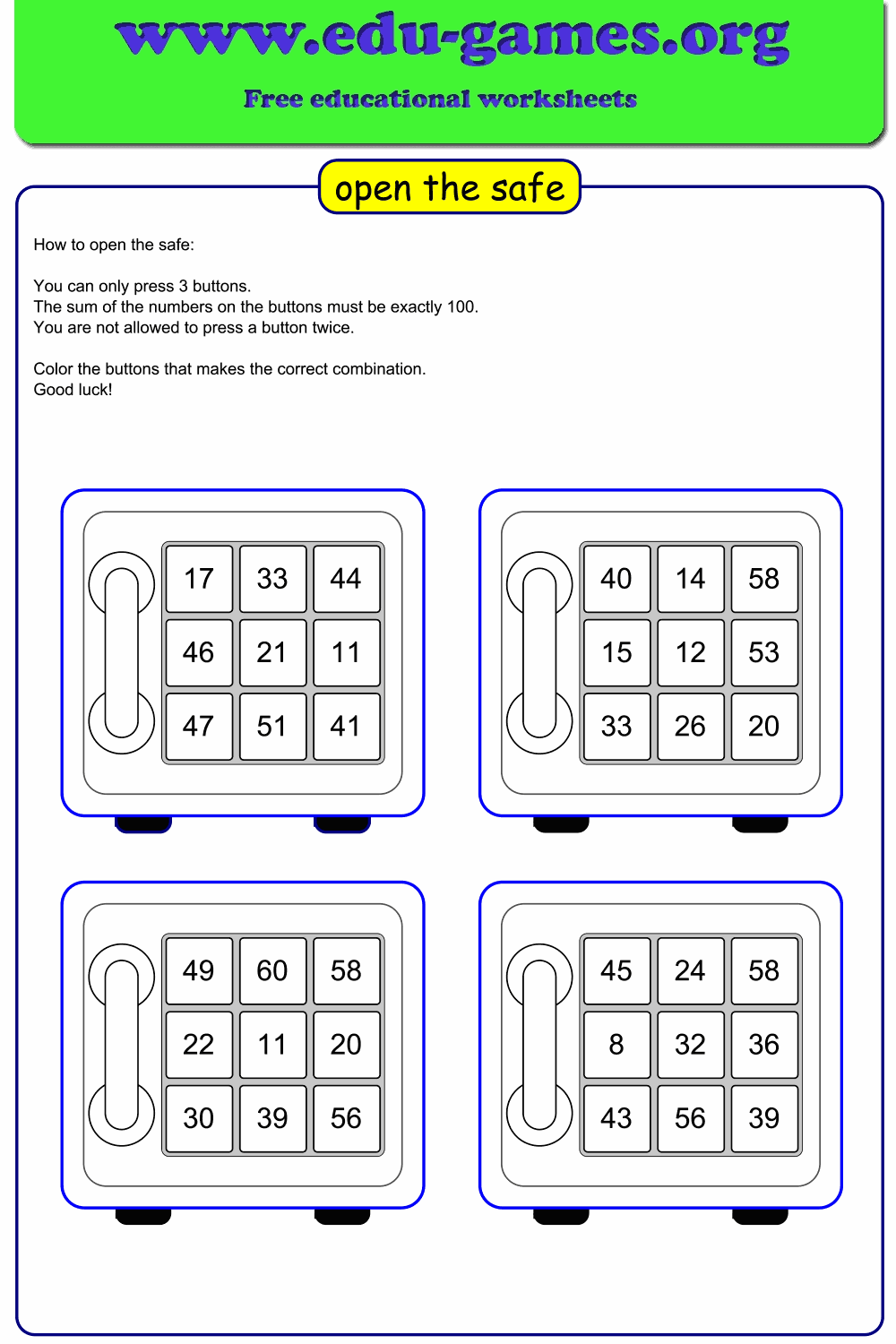 www.edu-games.org

Free educational worksheets

open the safe

How to open the safe:

You can only press 3 buttons.
The sum of the numbers on the buttons must be exactly 100.
You are not allowed to press a button twice.

Color the buttons that makes the correct combination.
Good luck!

| 17 | 33 | 44 |
|---|---|---|
| 46 | 21 | 11 |
| 47 | 51 | 41 |

| 40 | 14 | 58 |
|---|---|---|
| 15 | 12 | 53 |
| 33 | 26 | 20 |

| 49 | 60 | 58 |
|---|---|---|
| 22 | 11 | 20 |
| 30 | 39 | 56 |

| 45 | 24 | 58 |
|---|---|---|
| 8 | 32 | 36 |
| 43 | 56 | 39 |